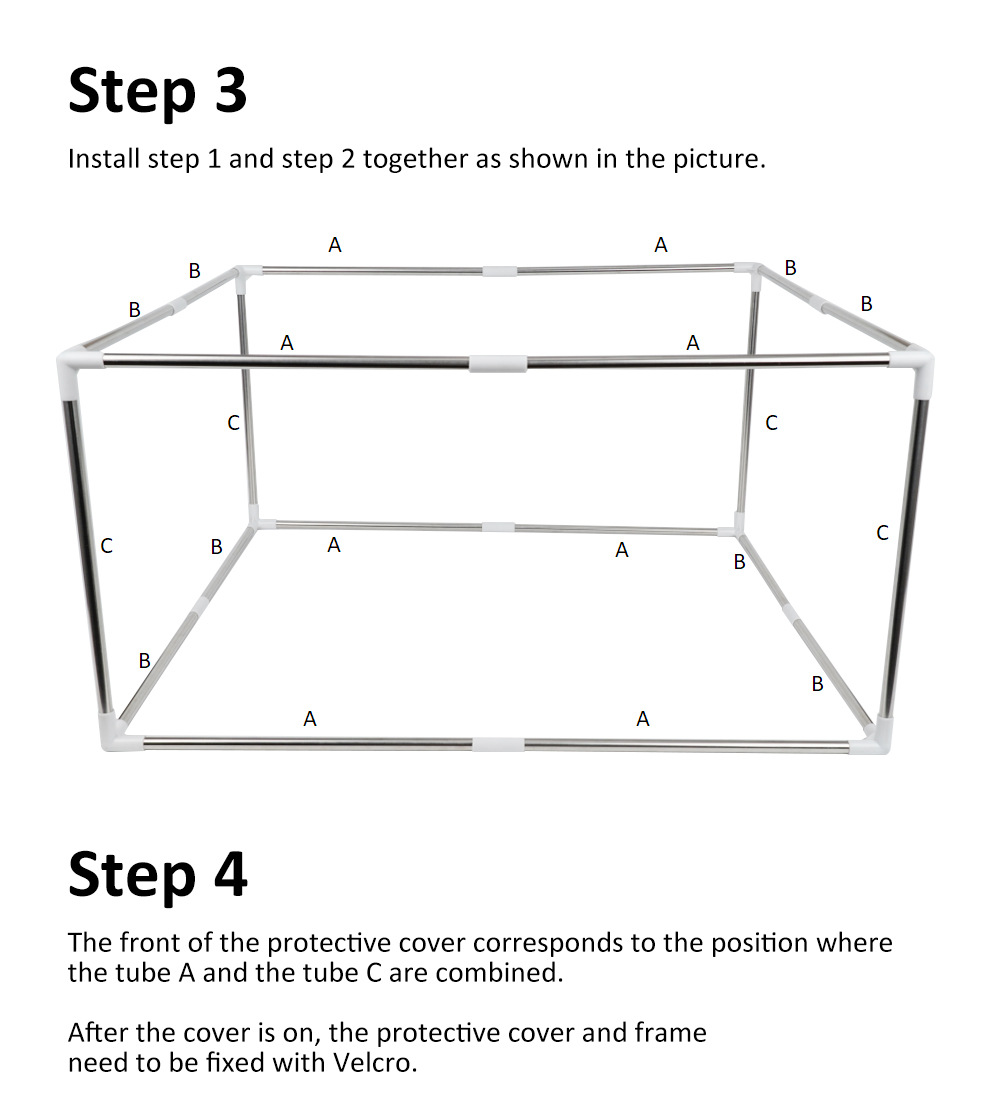 Step 3

Install step 1 and step 2 together as shown in the picture.

A A
B B
B B
A A
C C
C B A A B C
B B
A A

Step 4

The front of the protective cover corresponds to the position where the tube A and the tube C are combined.

After the cover is on, the protective cover and frame need to be fixed with Velcro.