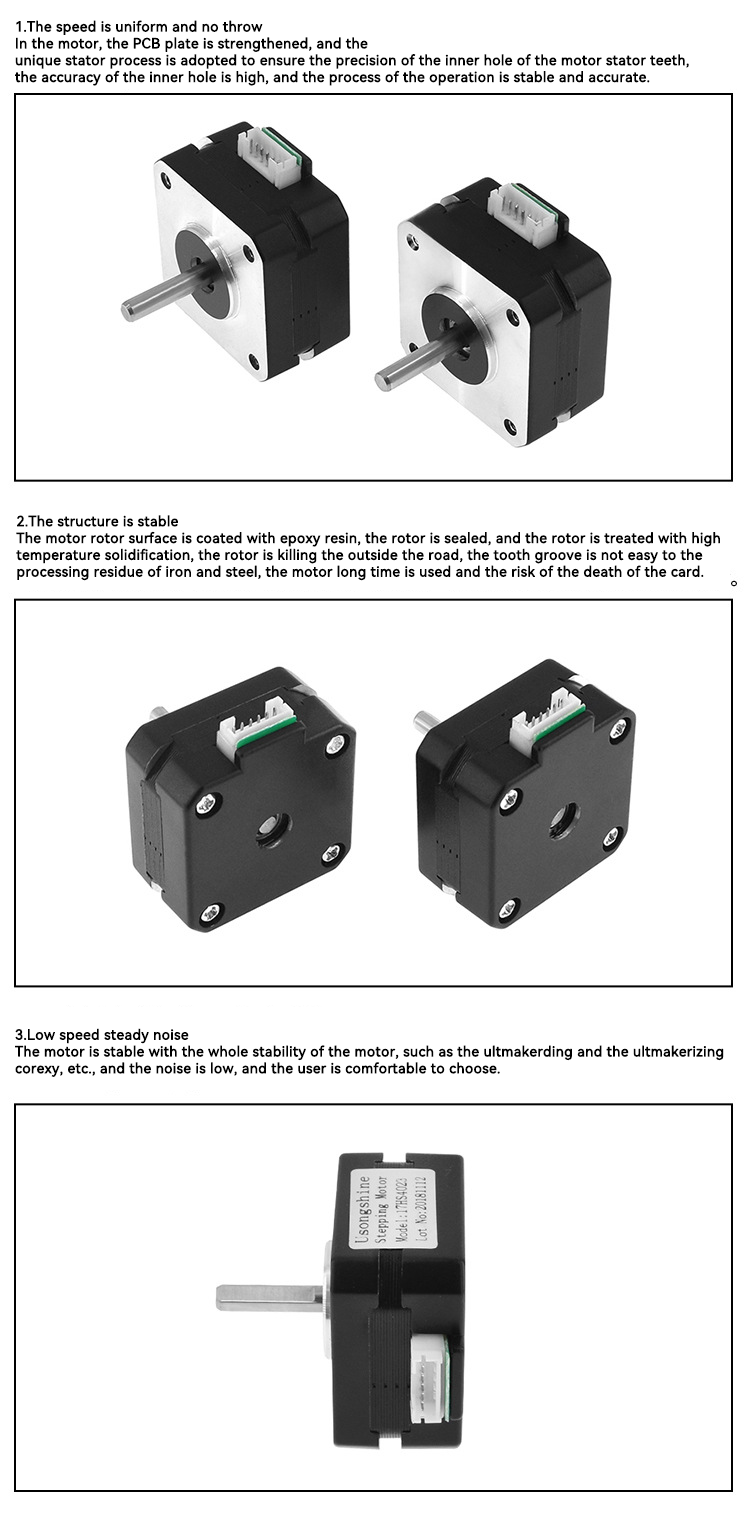 1.The speed is uniform and no throw
In the motor, the PCB plate is strengthened, and the unique stator process is adopted to ensure the precision of the inner hole of the motor stator teeth, the accuracy of the inner hole is high, and the process of the operation is stable and accurate.

2.The structure is stable
The motor rotor surface is coated with epoxy resin, the rotor is sealed, and the rotor is treated with high temperature solidification, the rotor is killing the outside the road, the tooth groove is not easy to the processing residue of iron and steel, the motor long time is used and the risk of the death of the card.
。

3.Low speed steady noise
The motor is stable with the whole stability of the motor, such as the ultmakerding and the ultmakerizing corexy, etc., and the noise is low, and the user is comfortable to choose.

Usongshine
Stepping Motor
Model:17HS4023
Lot No:20181112