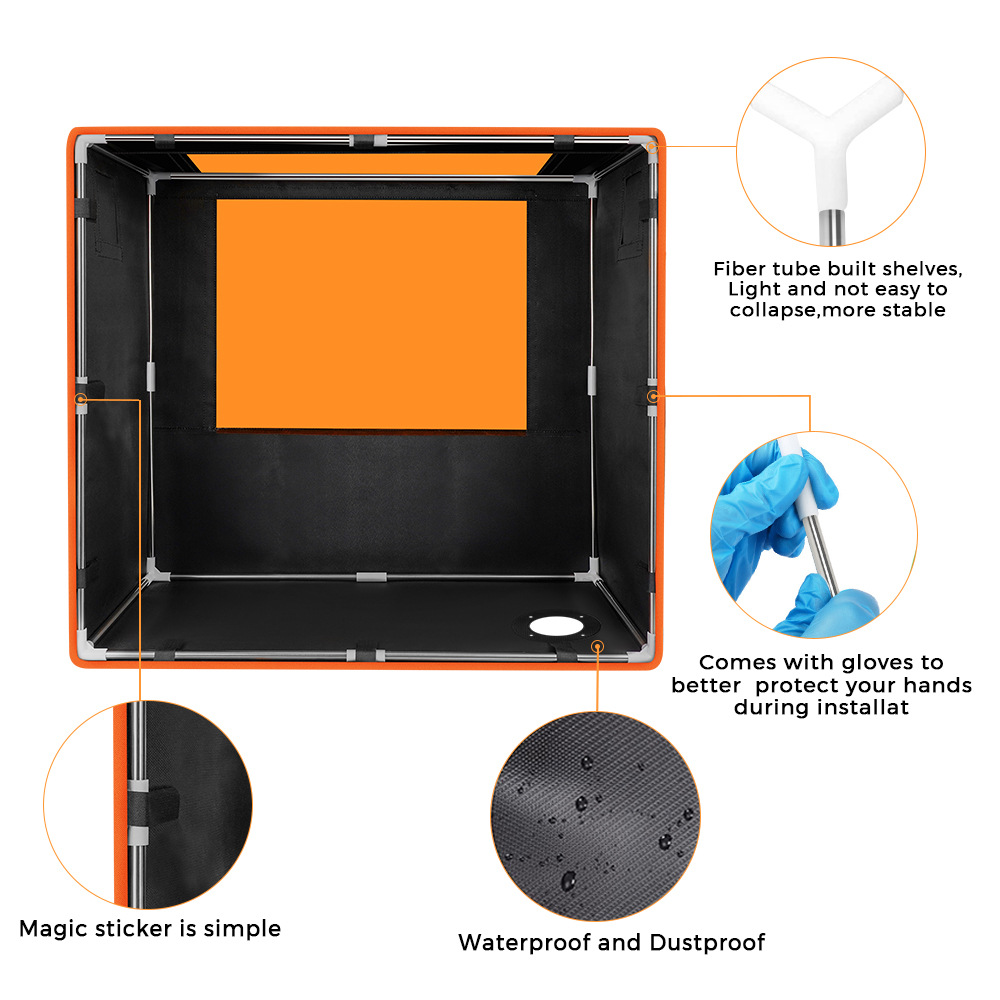 Fiber tube built shelves,
Light and not easy to
collapse,more stable

Comes with gloves to
better  protect your hands
during installat

Magic sticker is simple

Waterproof and Dustproof