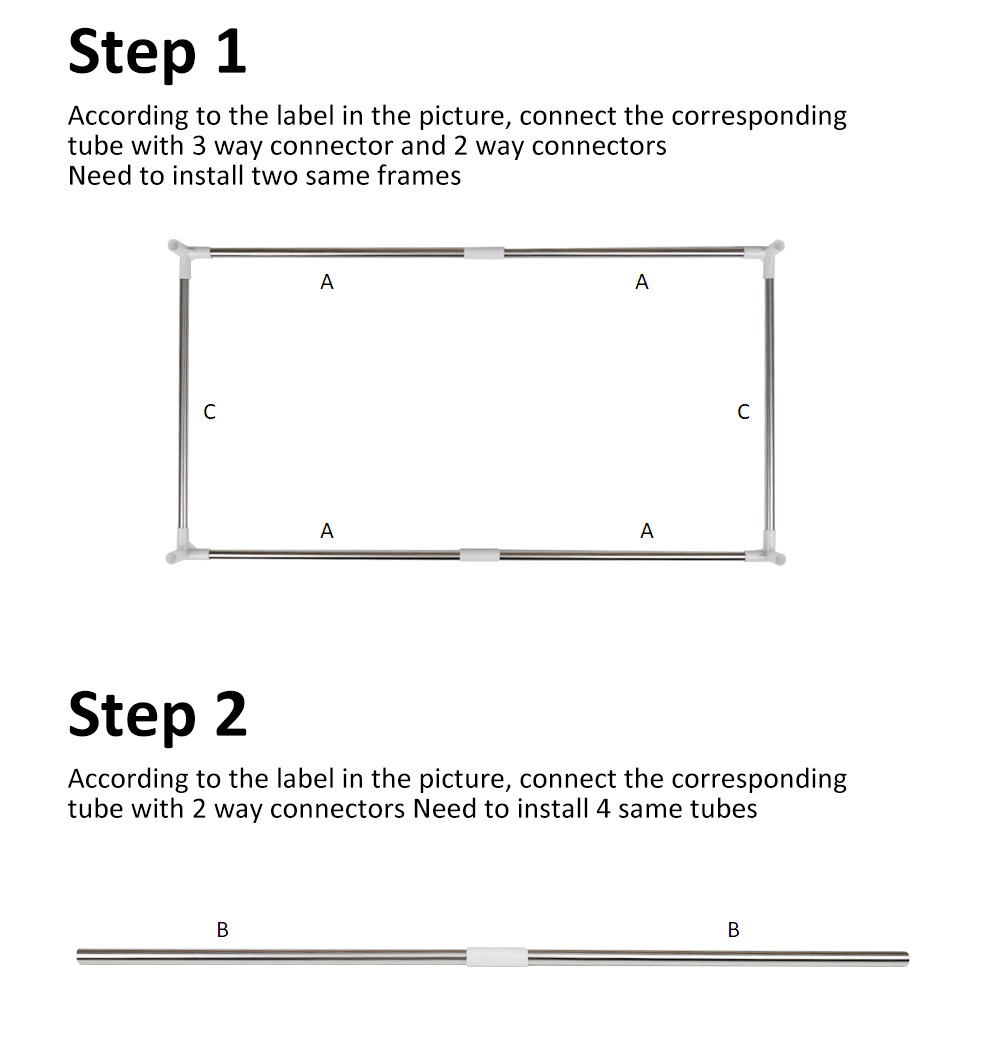 Step 1

According to the label in the picture, connect the corresponding tube with 3 way connector and 2 way connectors
Need to install two same frames

A
A
C
C
A
A

Step 2

According to the label in the picture, connect the corresponding tube with 2 way connectors Need to install 4 same tubes

B
B